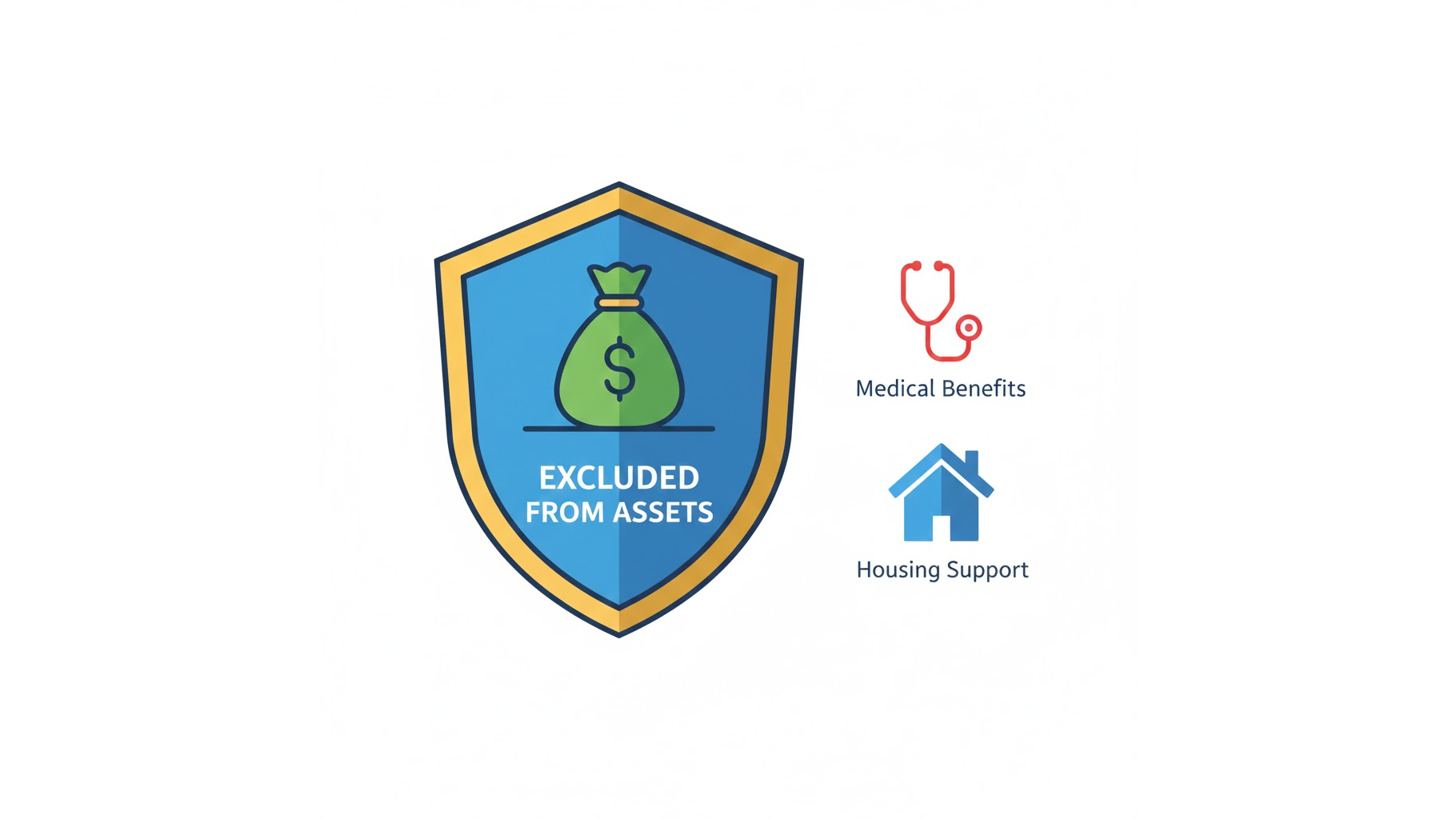 $

EXCLUDED FROM ASSETS

Medical Benefits

Housing Support